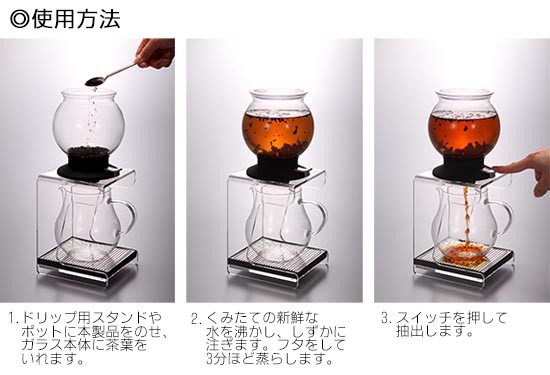 ◎使用方法

1. ドリップ用スタンドやポットに本製品をのせ、ガラス本体に茶葉をいれます。

2. くみたての新鮮な水を沸かし、しずかに注ぎます。フタをして3分ほど蒸らします。

3. スイッチを押して抽出します。