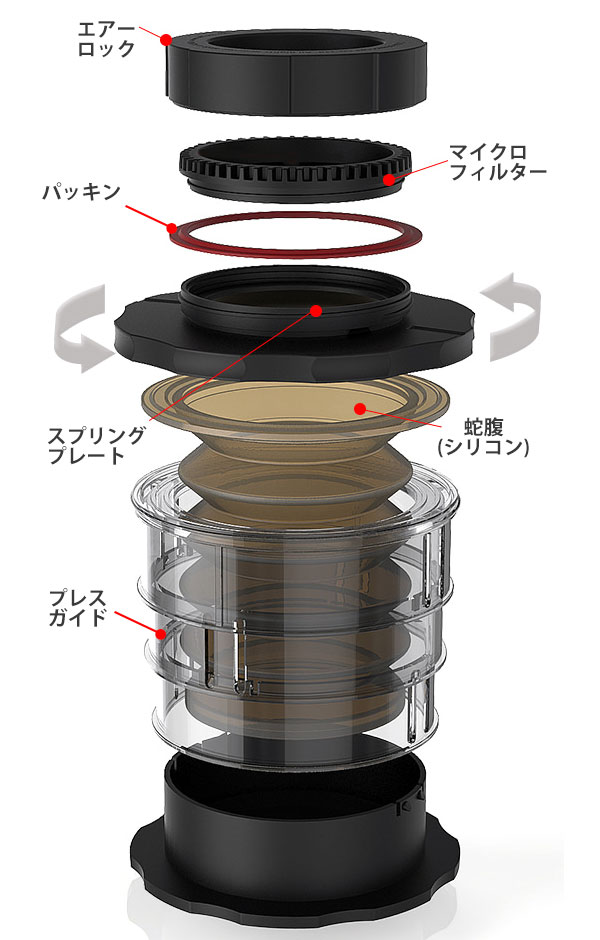 エアー
ロック

マイクロ
フィルター

パッキン

スプリング
プレート

蛇腹
(シリコン)

プレス
ガイド