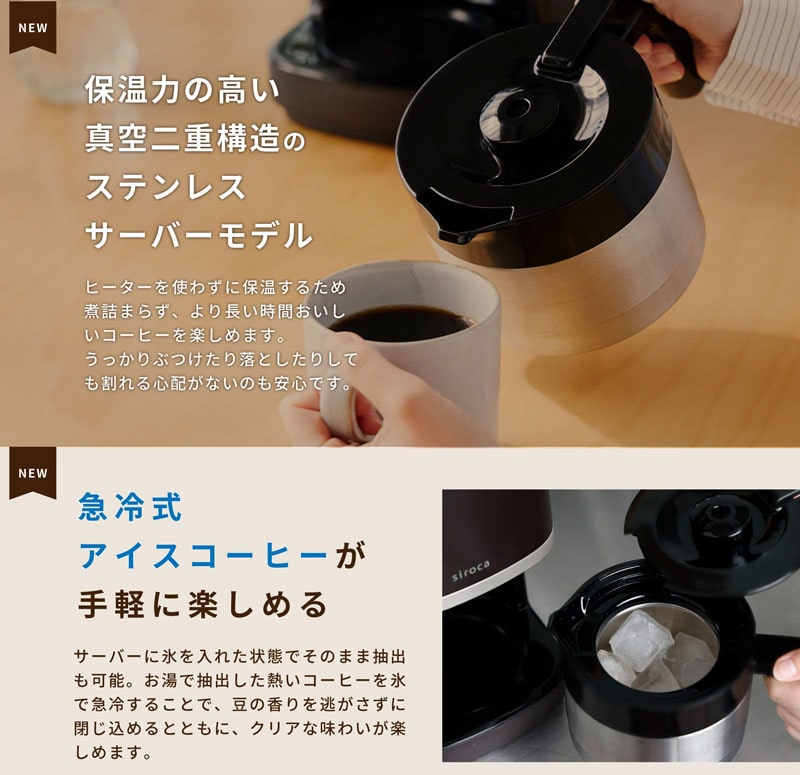 NEW

保温力の高い
真空二重構造の
ステンレス
サーバーモデル

ヒーターを使わずに保温するため煮詰まらず、より長い時間おいしいコーヒーを楽しめます。
うっかりぶつけたり落としたりしても割れる心配がないのも安心です。

NEW

急冷式
アイスコーヒーが
手軽に楽しめる

サーバーに氷を入れた状態でそのまま抽出も可能。お湯で抽出した熱いコーヒーを氷で急冷することで、豆の香りを逃がさずに閉じ込めるとともに、クリアな味わいが楽しめます。

siroca