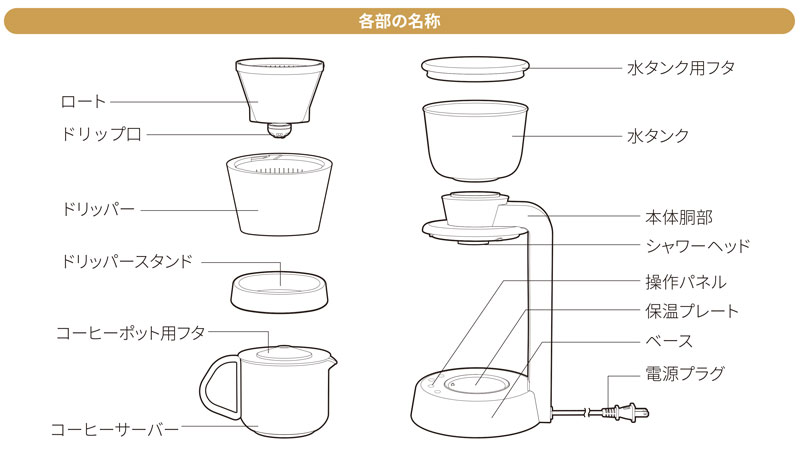 各部の名称

ロート
ドリップ口
ドリッパー
ドリッパースタンド
コーヒーポット用フタ
コーヒーサーバー

水タンク用フタ
水タンク
本体胴部
シャワーヘッド
操作パネル
保温プレート
ベース
電源プラグ