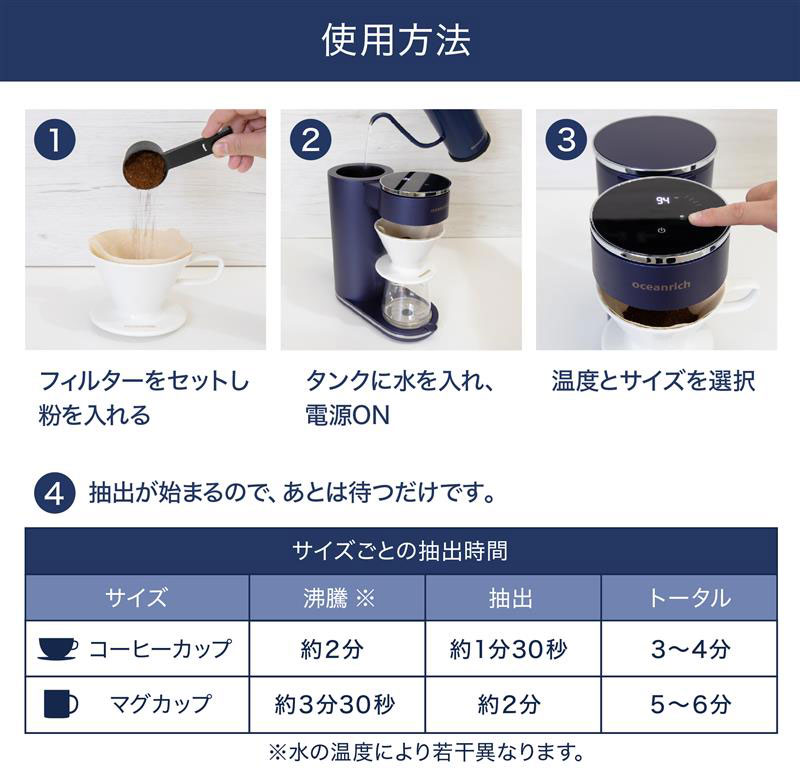 使用方法

1

2

3

94

oceanrich

フィルターをセットし粉を入れる

タンクに水を入れ、電源ON

温度とサイズを選択

4 抽出が始まるので、あとは待つだけです。

サイズごとの抽出時間

| サイズ | 沸騰 ※ | 抽出 | トータル |
|---|---|---|---|
| コーヒーカップ | 約2分 | 約1分30秒 | 3〜4分 |
| マグカップ | 約3分30秒 | 約2分 | 5〜6分 |

※水の温度により若干異なります。