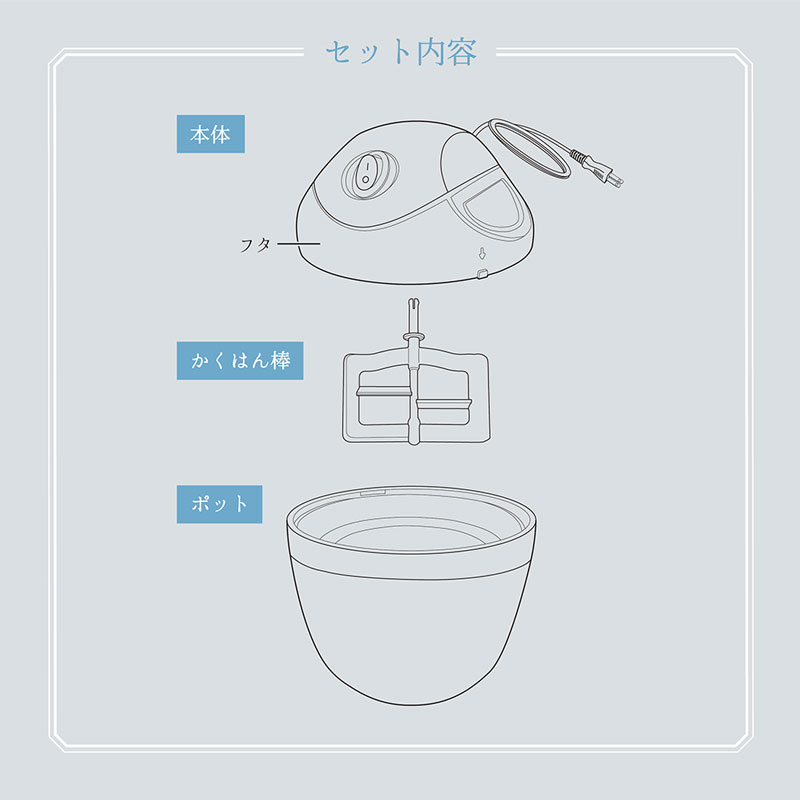 セット内容

本体

フタ

かくはん棒

ポット