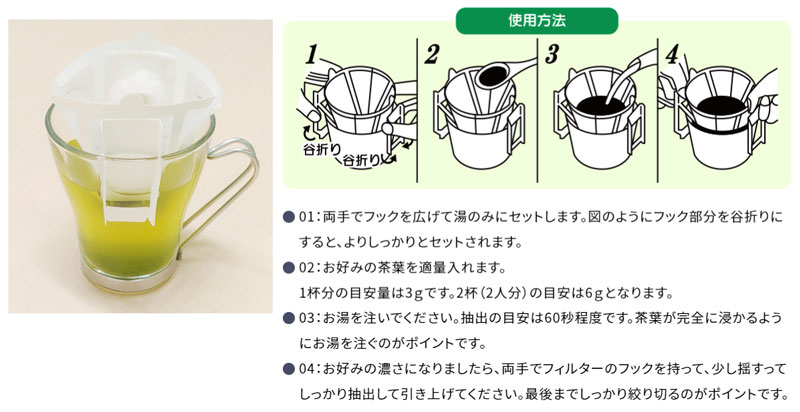 使用方法

1

谷折り

谷折り

2

3

4

● 01：両手でフックを広げて湯のみにセットします。図のようにフック部分を谷折りにすると、よりしっかりとセットされます。

● 02：お好みの茶葉を適量入れます。
1杯分の目安量は3gです。2杯（2人分）の目安は6gとなります。

● 03：お湯を注いでください。抽出の目安は60秒程度です。茶葉が完全に浸かるようにお湯を注ぐのがポイントです。

● 04：お好みの濃さになりましたら、両手でフィルターのフックを持って、少し揺すってしっかり抽出して引き上げてください。最後までしっかり絞り切るのがポイントです。