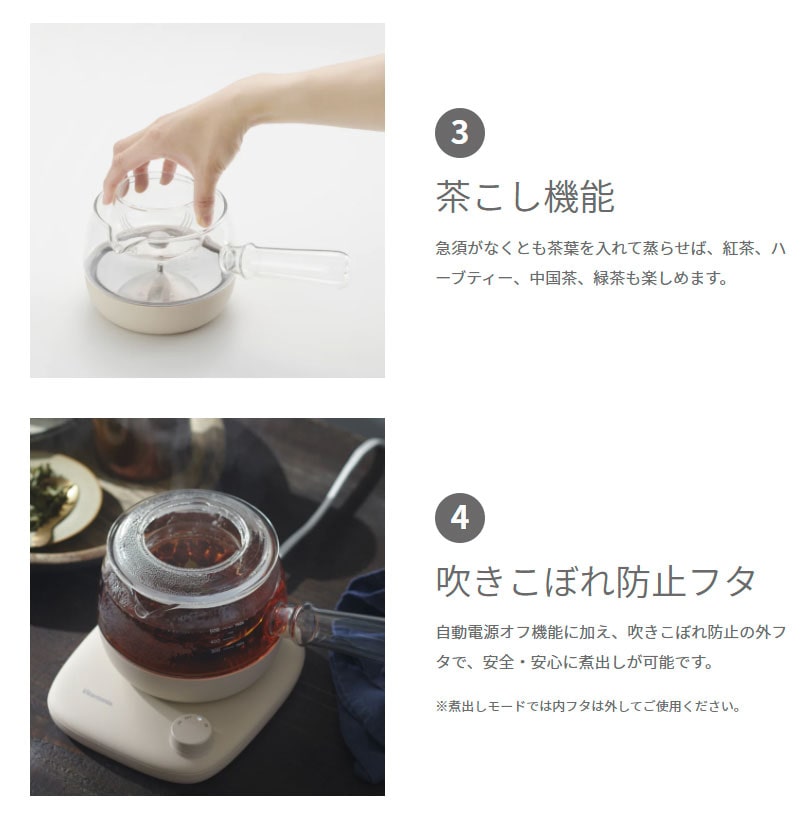 3

茶こし機能

急須がなくとも茶葉を入れて蒸らせば、紅茶、ハーブティー、中国茶、緑茶も楽しめます。

4

吹きこぼれ防止フタ

自動電源オフ機能に加え、吹きこぼれ防止の外フタで、安全・安心に煮出しが可能です。

※煮出しモードでは内フタは外してご使用ください。