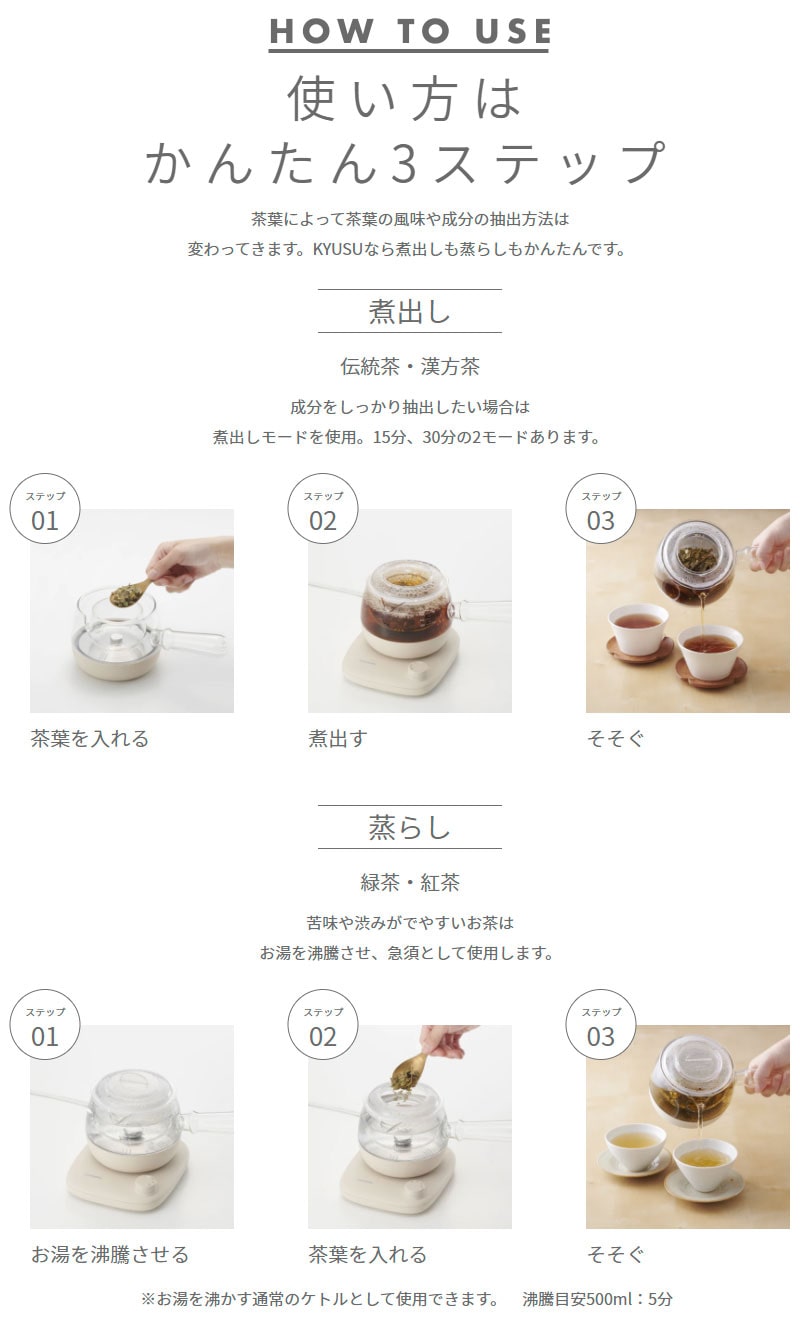 HOW TO USE

使い方は
かんたん3ステップ

茶葉によって茶葉の風味や成分の抽出方法は
変わってきます。KYUSUなら煮出しも蒸らしもかんたんです。

煮出し

伝統茶・漢方茶

成分をしっかり抽出したい場合は
煮出しモードを使用。15分、30分の2モードあります。

ステップ 01

茶葉を入れる

ステップ 02

煮出す

ステップ 03

そそぐ

蒸らし

緑茶・紅茶

苦味や渋みがでやすいお茶は
お湯を沸騰させ、急須として使用します。

ステップ 01

お湯を沸騰させる

ステップ 02

茶葉を入れる

ステップ 03

そそぐ

※お湯を沸かす通常のケトルとして使用できます。　沸騰目安500ml：5分