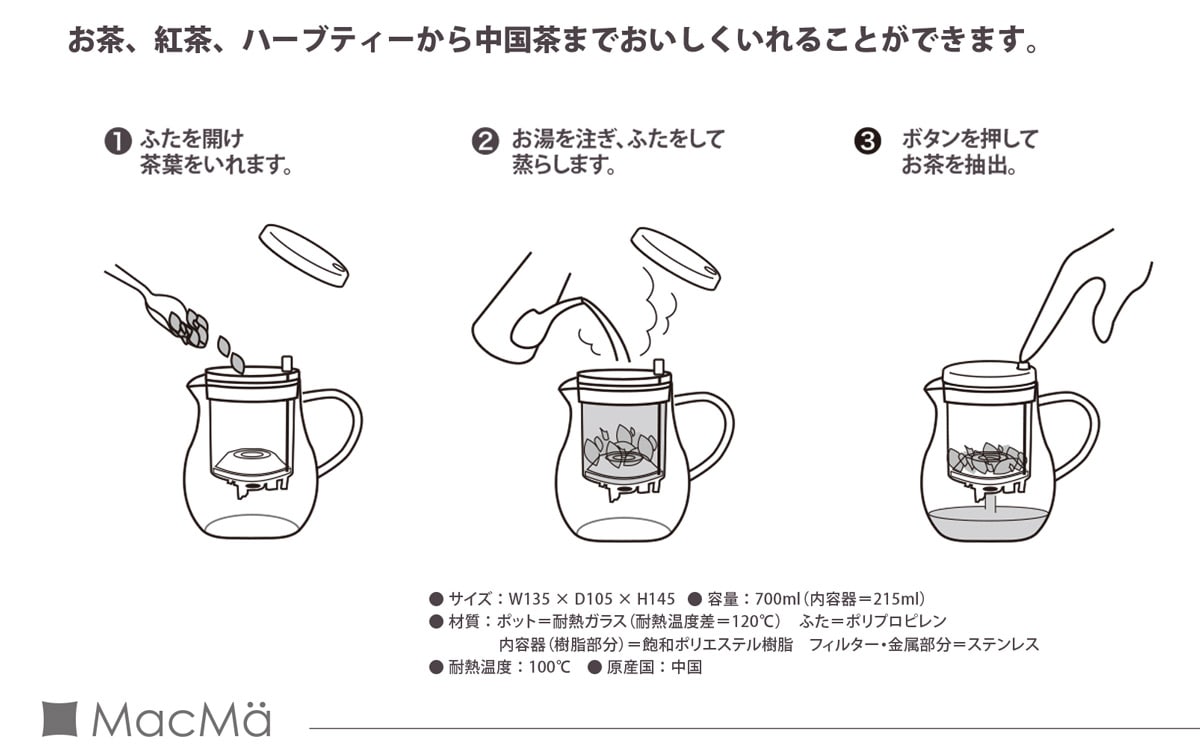 お茶、紅茶、ハーブティーから中国茶までおいしくいれることができます。

❶ ふたを開け
茶葉をいれます。

❷ お湯を注ぎ、ふたをして
蒸らします。

❸ ボタンを押して
お茶を抽出。

● サイズ：W135 × D105 × H145 ● 容量：700ml（内容器＝215ml）
● 材質：ポット＝耐熱ガラス（耐熱温度差＝120℃） ふた＝ポリプロピレン
内容器（樹脂部分）＝飽和ポリエステル樹脂 フィルター・金属部分＝ステンレス
● 耐熱温度：100℃ ● 原産国：中国

MacMä