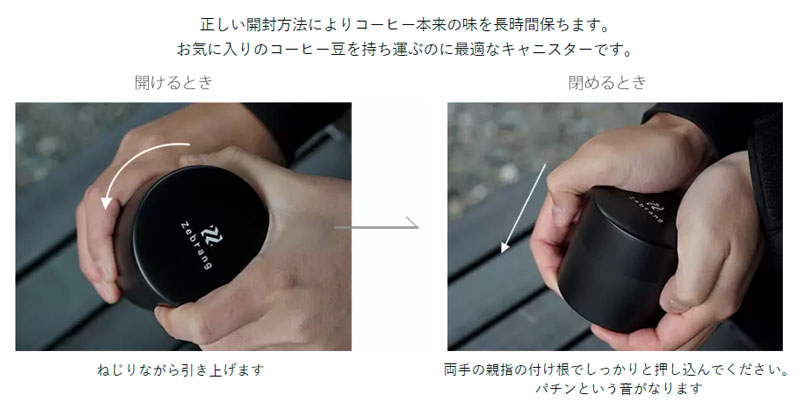 正しい開封方法によりコーヒー本来の味を長時間保ちます。
お気に入りのコーヒー豆を持ち運ぶのに最適なキャニスターです。

開けるとき

zebrang

ねじりながら引き上げます

閉めるとき

zebrang

両手の親指の付け根でしっかりと押し込んでください。
パチンという音がなります