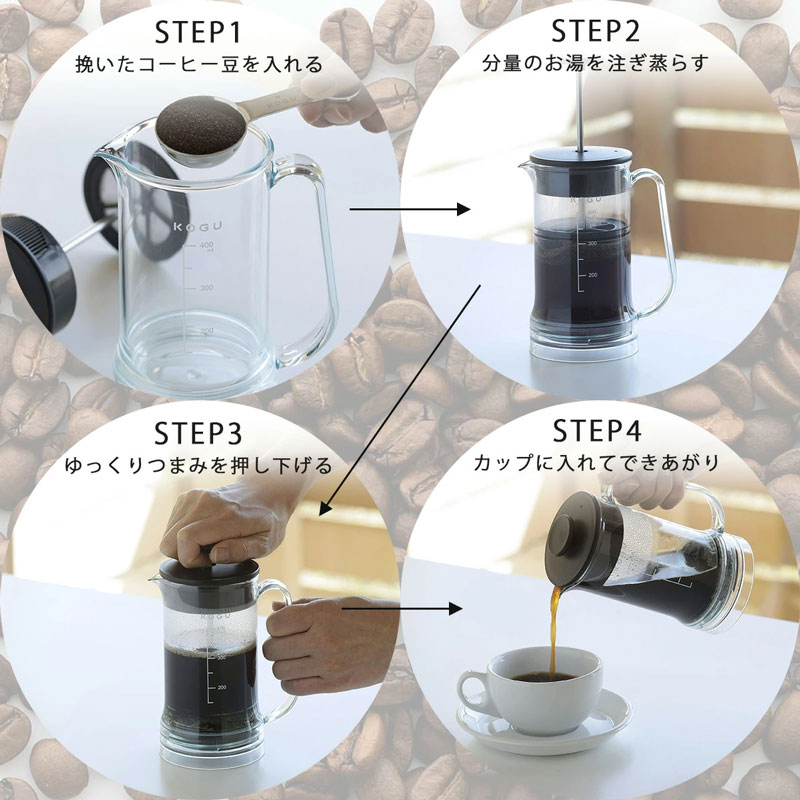 STEP1
挽いたコーヒー豆を入れる

KOGU
400
300
200

STEP2
分量のお湯を注ぎ蒸らす

KOGU
300
200

STEP3
ゆっくりつまみを押し下げる

KOGU
300
200

STEP4
カップに入れてできあがり