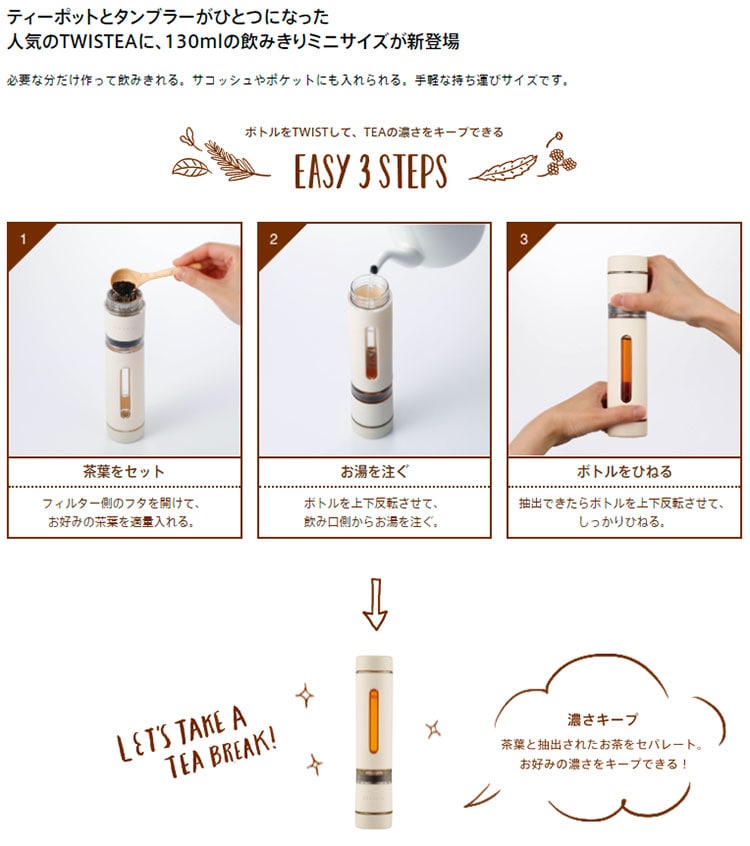 ティーポットとタンブラーがひとつになった
人気のTWISTEAに、130mlの飲みきりミニサイズが新登場

必要な分だけ作って飲みきれる。サコッシュやポケットにも入れられる。手軽な持ち運びサイズです。

ボトルをTWISTして、TEAの濃さをキープできる

EASY 3 STEPS

1

茶葉をセット

フィルター側のフタを開けて、お好みの茶葉を適量入れる。

2

お湯を注ぐ

ボトルを上下反転させて、飲み口側からお湯を注ぐ。

3

ボトルをひねる

抽出できたらボトルを上下反転させて、しっかりひねる。

LET'S TAKE A TEA BREAK!

濃さキープ

茶葉と抽出されたお茶をセパレート。お好みの濃さをキープできる！