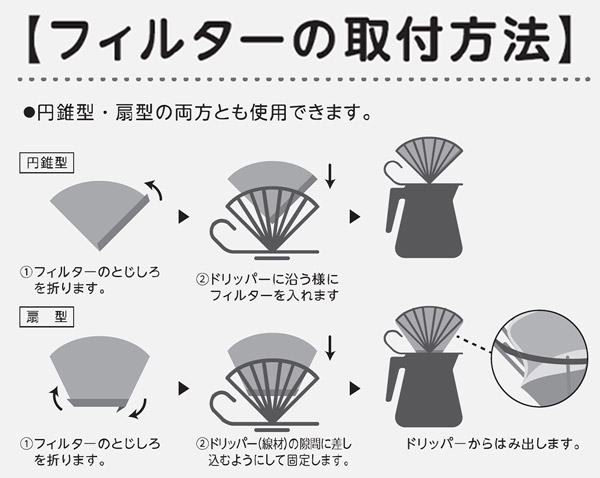 【フィルターの取付方法】

●円錐型・扇型の両方とも使用できます。

円錐型

①フィルターのとじしろを折ります。

②ドリッパーに沿う様にフィルターを入れます

扇　型

①フィルターのとじしろを折ります。

②ドリッパー(線材)の隙間に差し込むようにして固定します。

ドリッパーからはみ出します。