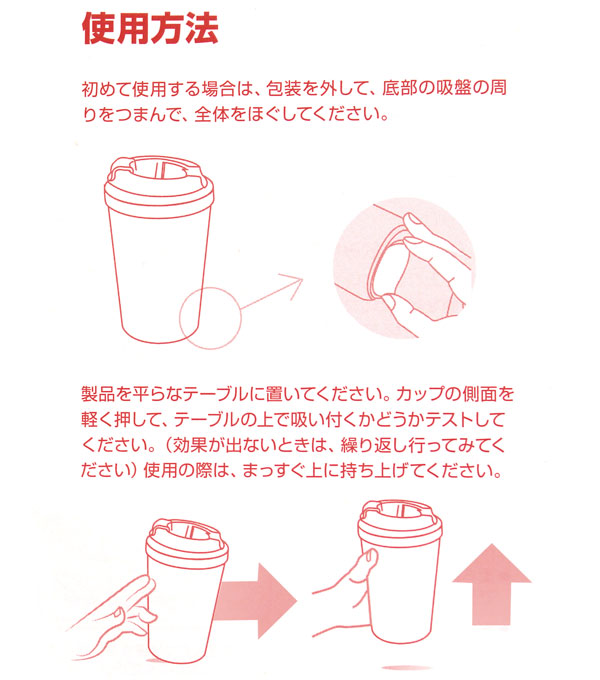 使用方法

初めて使用する場合は、包装を外して、底部の吸盤の周りをつまんで、全体をほぐしてください。

製品を平らなテーブルに置いてください。カップの側面を軽く押して、テーブルの上で吸い付くかどうかテストしてください。（効果が出ないときは、繰り返し行ってみてください）使用の際は、まっすぐ上に持ち上げてください。