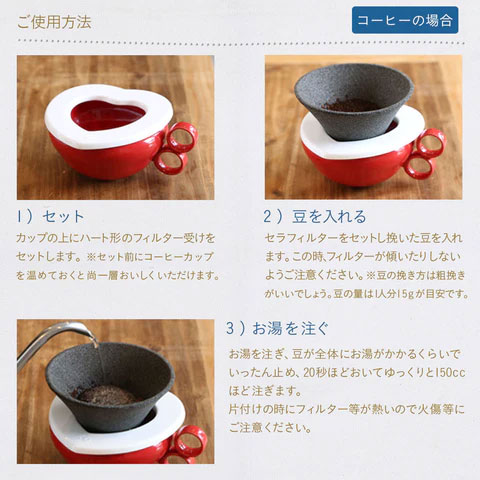 ご使用方法

コーヒーの場合

1）セット
カップの上にハート形のフィルター受けをセットします。※セット前にコーヒーカップを温めておくと尚一層おいしくいただけます。

2）豆を入れる
セラフィルターをセットし挽いた豆を入れます。この時、フィルターが傾いたりしないようご注意ください。※豆の挽き方は粗挽きがいいでしょう。豆の量は1人分15gが目安です。

3）お湯を注ぐ
お湯を注ぎ、豆が全体にお湯がかかるくらいでいったん止め、20秒ほどおいてゆっくりと150ccほど注ぎます。
片付けの時にフィルター等が熱いので火傷等にご注意ください。