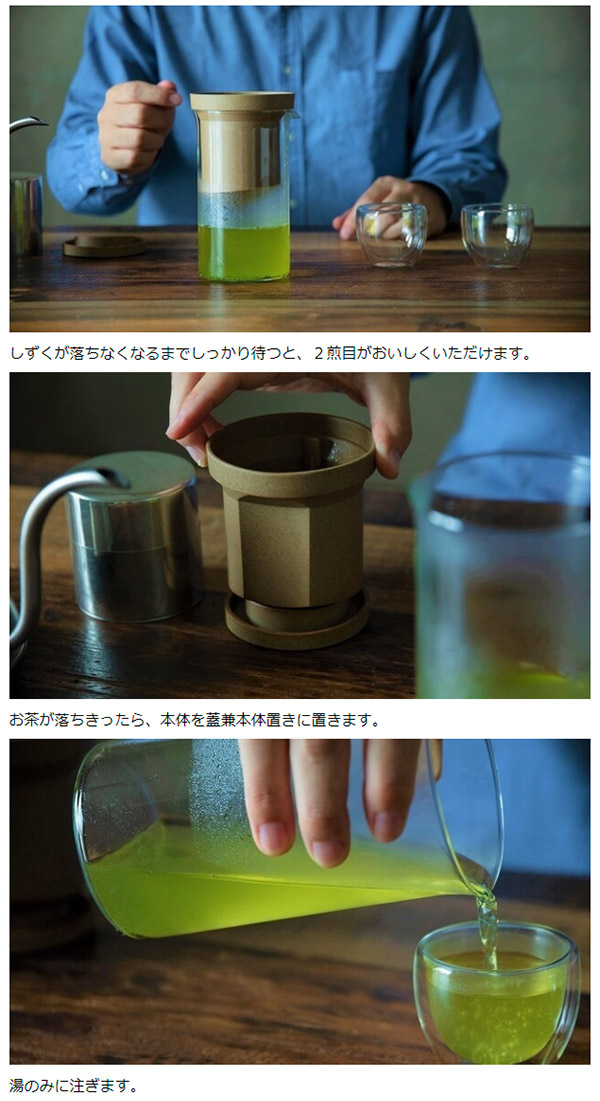 しずくが落ちなくなるまでしっかり待つと、２煎目がおいしくいただけます。

お茶が落ちきったら、本体を蓋兼本体置きに置きます。

湯のみに注ぎます。