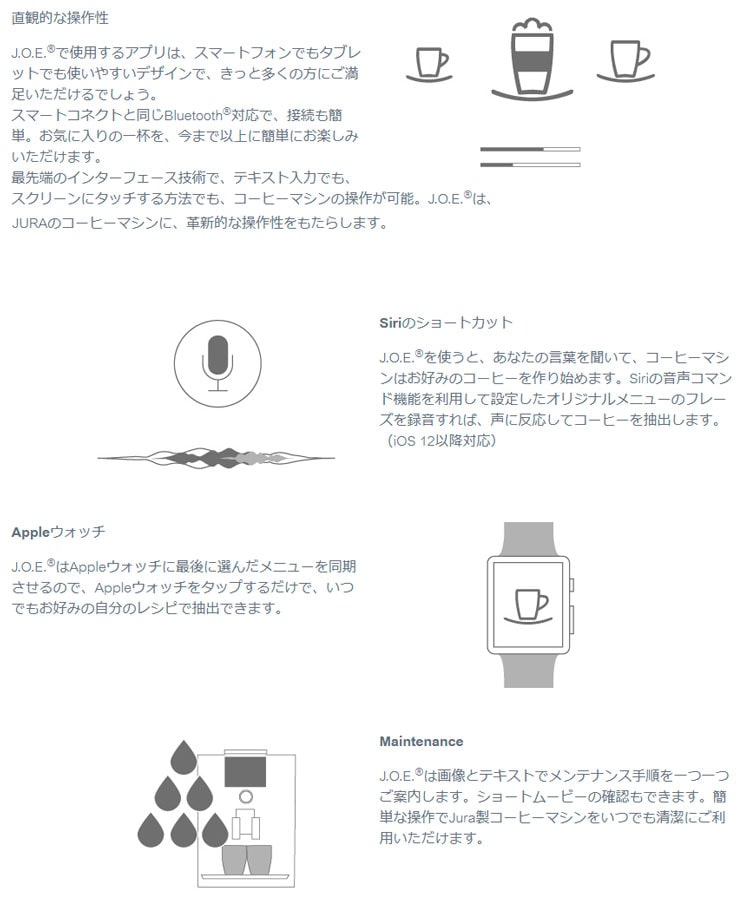 直観的な操作性

J.O.E.®で使用するアプリは、スマートフォンでもタブレットでも使いやすいデザインで、きっと多くの方にご満足いただけるでしょう。
スマートコネクトと同じBluetooth®対応で、接続も簡単。お気に入りの一杯を、今まで以上に簡単にお楽しみいただけます。
最先端のインターフェース技術で、テキスト入力でも、スクリーンにタッチする方法でも、コーヒーマシンの操作が可能。J.O.E.®は、JURAのコーヒーマシンに、革新的な操作性をもたらします。

Siriのショートカット

J.O.E.®を使うと、あなたの言葉を聞いて、コーヒーマシンはお好みのコーヒーを作り始めます。Siriの音声コマンド機能を利用して設定したオリジナルメニューのフレーズを録音すれば、声に反応してコーヒーを抽出します。（iOS 12以降対応）

Appleウォッチ

J.O.E.®はAppleウォッチに最後に選んだメニューを同期させるので、Appleウォッチをタップするだけで、いつでもお好みの自分のレシピで抽出できます。

Maintenance

J.O.E.®は画像とテキストでメンテナンス手順を一つ一つご案内します。ショートムービーの確認もできます。簡単な操作でJura製コーヒーマシンをいつでも清潔にご利用いただけます。