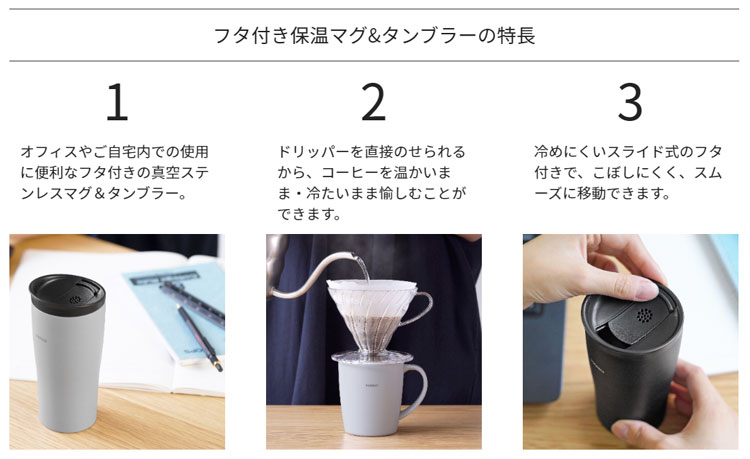 フタ付き保温マグ&タンブラーの特長

1

オフィスやご自宅内での使用に便利なフタ付きの真空ステンレスマグ＆タンブラー。

2

ドリッパーを直接のせられるから、コーヒーを温かいまま・冷たいまま愉しむことができます。

3

冷めにくいスライド式のフタ付きで、こぼしにくく、スムーズに移動できます。