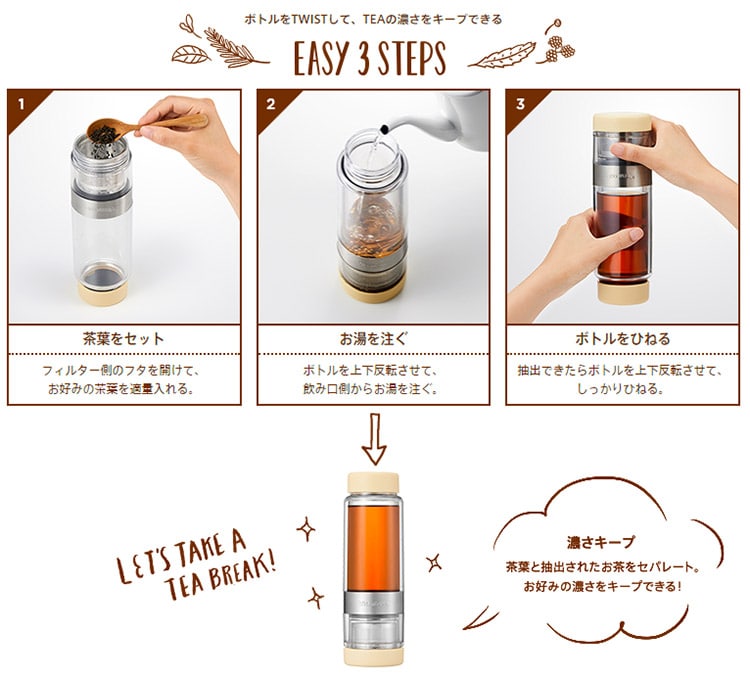 ボトルをTWISTして、TEAの濃さをキープできる

EASY 3 STEPS

1

茶葉をセット

フィルター側のフタを開けて、お好みの茶葉を適量入れる。

2

お湯を注ぐ

ボトルを上下反転させて、飲み口側からお湯を注ぐ。

3

ボトルをひねる

抽出できたらボトルを上下反転させて、しっかりひねる。

LET'S TAKE A TEA BREAK!

濃さキープ

茶葉と抽出されたお茶をセパレート。お好みの濃さをキープできる！