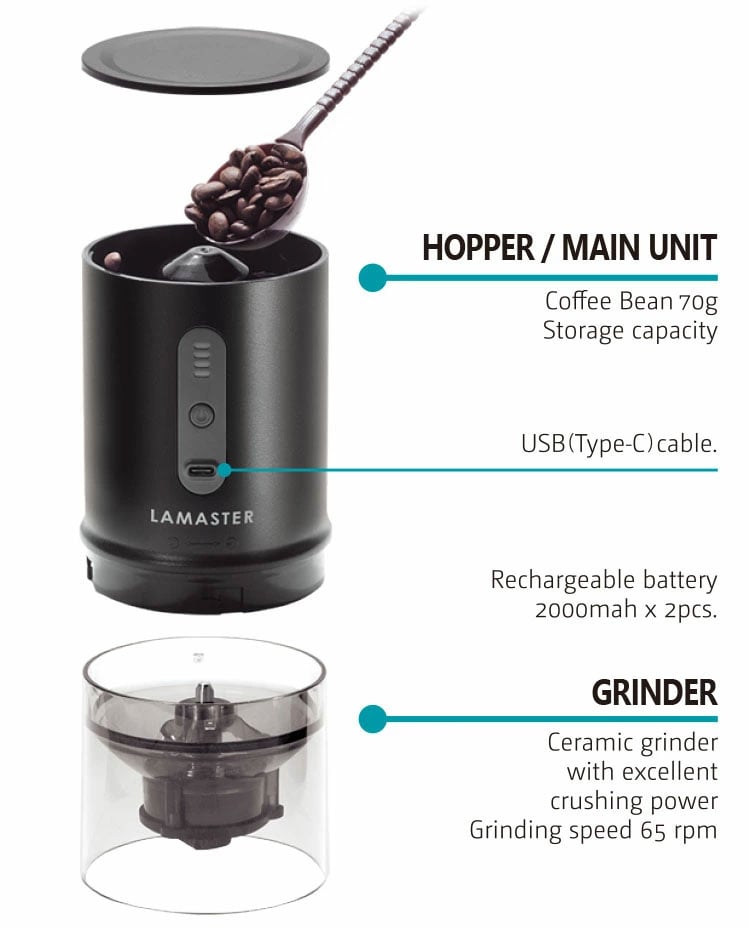 HOPPER / MAIN UNIT

Coffee Bean 70g
Storage capacity

USB(Type-C)cable.

LAMASTER

Rechargeable battery
2000mah x 2pcs.

GRINDER

Ceramic grinder
with excellent
crushing power
Grinding speed 65 rpm