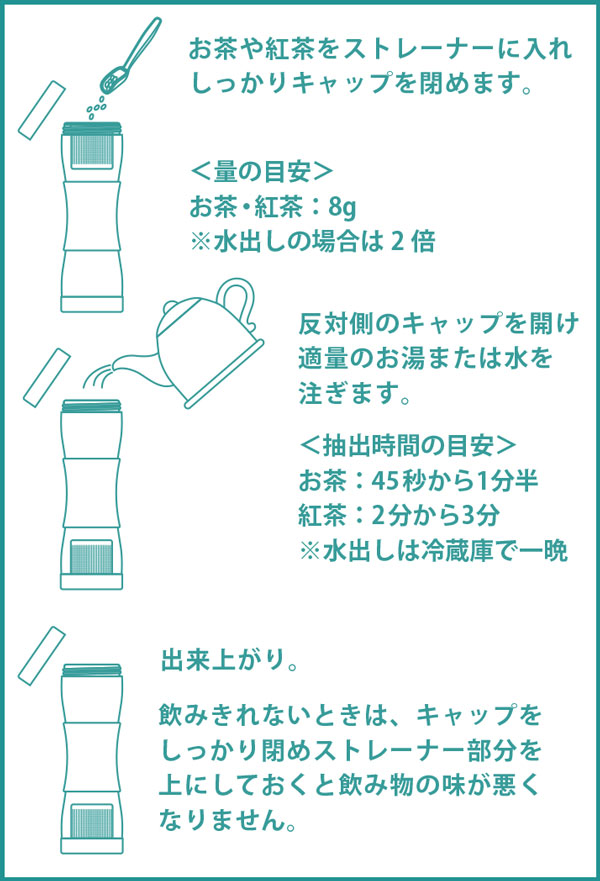 お茶や紅茶をストレーナーに入れしっかりキャップを閉めます。

＜量の目安＞
お茶・紅茶：8g
※水出しの場合は 2 倍

反対側のキャップを開け適量のお湯または水を注ぎます。

＜抽出時間の目安＞
お茶：45秒から1分半
紅茶：2分から3分
※水出しは冷蔵庫で一晩

出来上がり。

飲みきれないときは、キャップをしっかり閉めストレーナー部分を上にしておくと飲み物の味が悪くなりません。