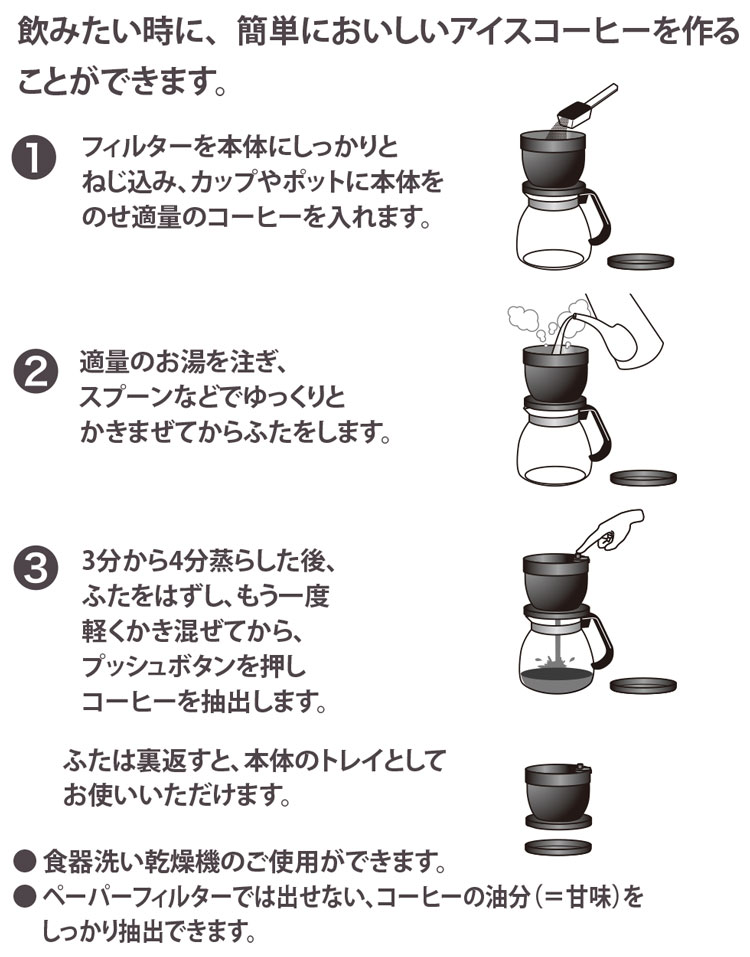 飲みたい時に、簡単においしいアイスコーヒーを作ることができます。

❶ フィルターを本体にしっかりとねじ込み、カップやポットに本体をのせ適量のコーヒーを入れます。

❷ 適量のお湯を注ぎ、スプーンなどでゆっくりとかきまぜてからふたをします。

❸ 3分から4分蒸らした後、ふたをはずし、もう一度軽くかき混ぜてから、プッシュボタンを押しコーヒーを抽出します。

ふたは裏返すと、本体のトレイとしてお使いいただけます。

● 食器洗い乾燥機のご使用ができます。
● ペーパーフィルターでは出せない、コーヒーの油分（＝甘味）をしっかり抽出できます。