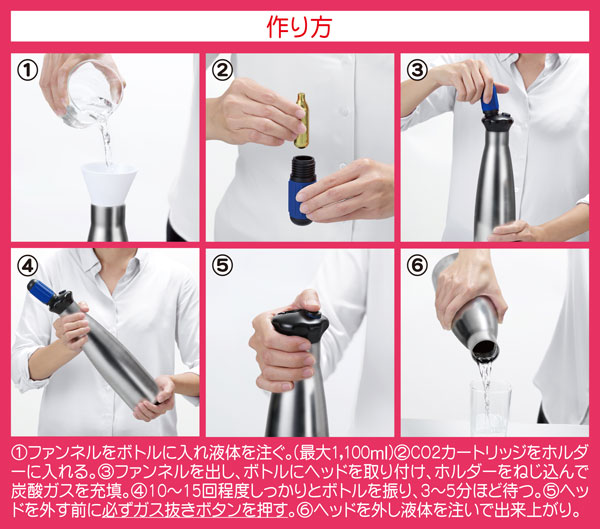 作り方

①

②

③

④

⑤

⑥

①ファンネルをボトルに入れ液体を注ぐ。(最大1,100ml)②CO2カートリッジをホルダーに入れる。③ファンネルを出し、ボトルにヘッドを取り付け、ホルダーをねじ込んで炭酸ガスを充填。④10～15回程度しっかりとボトルを振り、3～5分ほど待つ。⑤ヘッドを外す前に必ずガス抜きボタンを押す。⑥ヘッドを外し液体を注いで出来上がり。