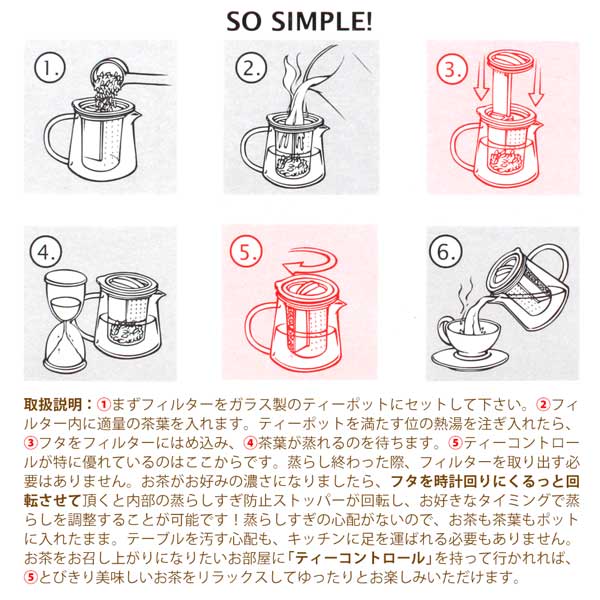 SO SIMPLE!

1.

2.

3.

4.

5.

6.

取扱説明：①まずフィルターをガラス製のティーポットにセットして下さい。②フィルター内に適量の茶葉を入れます。ティーポットを満たす位の熱湯を注ぎ入れたら、③フタをフィルターにはめ込み、④茶葉が蒸れるのを待ちます。⑤ティーコントロールが特に優れているのはここからです。蒸らし終わった際、フィルターを取り出す必要はありません。お茶がお好みの濃さになりましたら、フタを時計回りにくるっと回転させて頂くと内部の蒸らしすぎ防止ストッパーが回転し、お好きなタイミングで蒸らしを調整することが可能です！蒸らしすぎの心配がないので、お茶も茶葉もポットに入れたまま。テーブルを汚す心配も、キッチンに足を運ばれる必要もありません。お茶をお召し上がりになりたいお部屋に「ティーコントロール」を持って行かれれば、⑤とびきり美味しいお茶をリラックスしてゆったりとお楽しみいただけます。