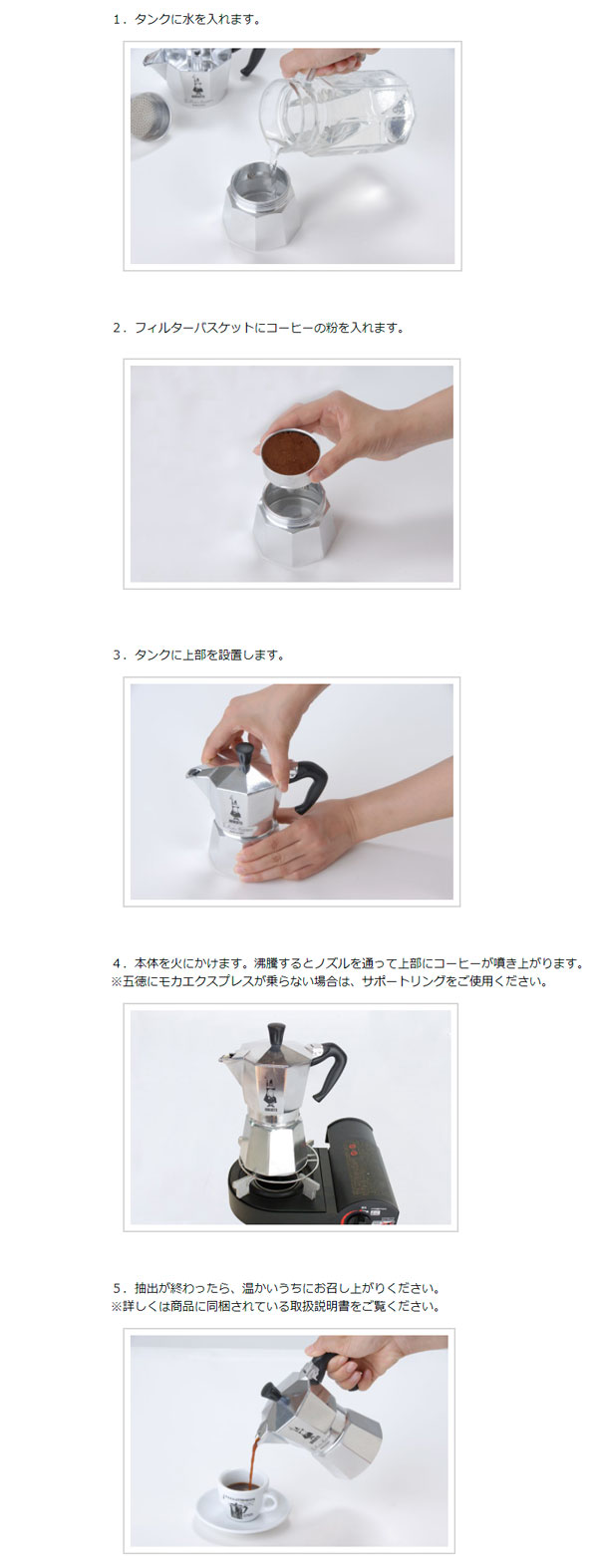 1．タンクに水を入れます。

2．フィルターバスケットにコーヒーの粉を入れます。

3．タンクに上部を設置します。

4．本体を火にかけます。沸騰するとノズルを通って上部にコーヒーが噴き上がります。
※五徳にモカエクスプレスが乗らない場合は、サポートリングをご使用ください。

5．抽出が終わったら、温かいうちにお召し上がりください。
※詳しくは商品に同梱されている取扱説明書をご覧ください。