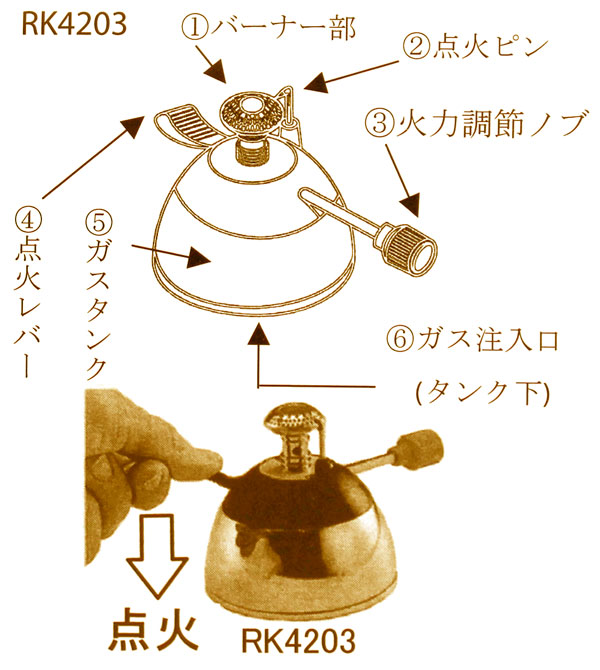 RK4203

①バーナー部

②点火ピン

③火力調節ノブ

④点火レバー

⑤ガスタンク

⑥ガス注入口
(タンク下)

点火

RK4203