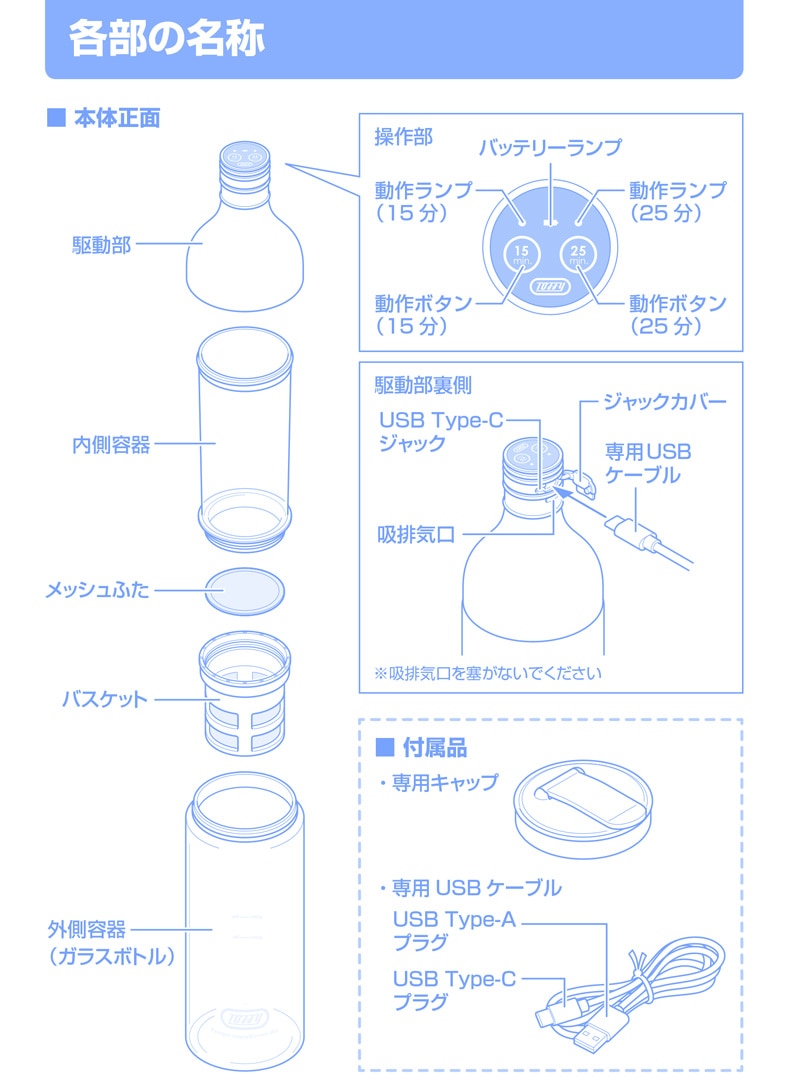 各部の名称

■ 本体正面

駆動部

内側容器

メッシュふた

バスケット

外側容器
（ガラスボトル）

Toffy

操作部

バッテリーランプ

動作ランプ
（15 分）

動作ランプ
（25 分）

15 min.

25 min.

Toffy

動作ボタン
（15 分）

動作ボタン
（25 分）

駆動部裏側

USB Type-C
ジャック

ジャックカバー

専用USB
ケーブル

吸排気口

※吸排気口を塞がないでください

■ 付属品

・専用キャップ

・専用 USB ケーブル

USB Type-A
プラグ

USB Type-C
プラグ