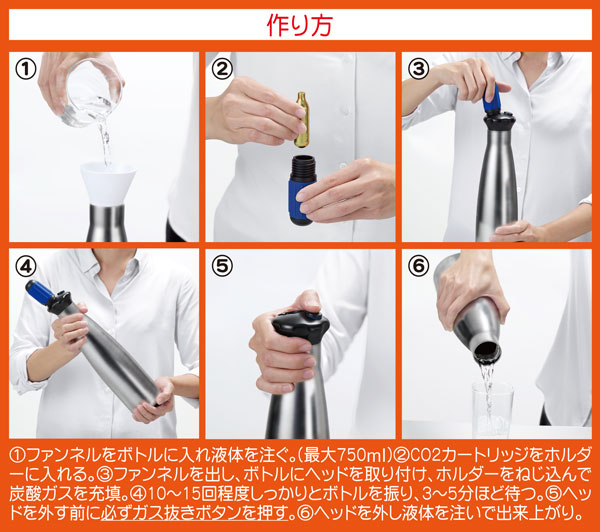 作り方

①

②

③

④

⑤

⑥

①ファンネルをボトルに入れ液体を注ぐ。(最大750ml)②CO2カートリッジをホルダーに入れる。③ファンネルを出し、ボトルにヘッドを取り付け、ホルダーをねじ込んで炭酸ガスを充填。④10～15回程度しっかりとボトルを振り、3～5分ほど待つ。⑤ヘッドを外す前に必ずガス抜きボタンを押す。⑥ヘッドを外し液体を注いで出来上がり。