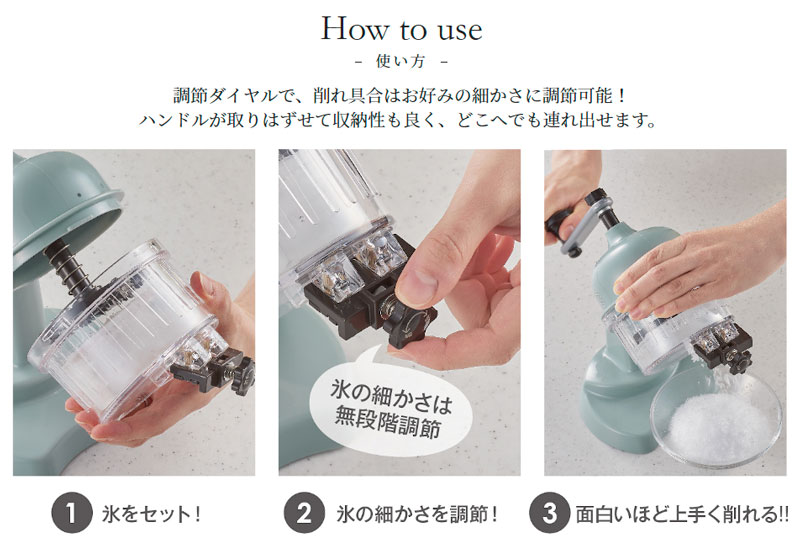 How to use

- 使い方 -

調節ダイヤルで、削れ具合はお好みの細かさに調節可能！
ハンドルが取りはずせて収納性も良く、どこへでも連れ出せます。

氷の細かさは無段階調節

1 氷をセット！

2 氷の細かさを調節！

3 面白いほど上手く削れる!!