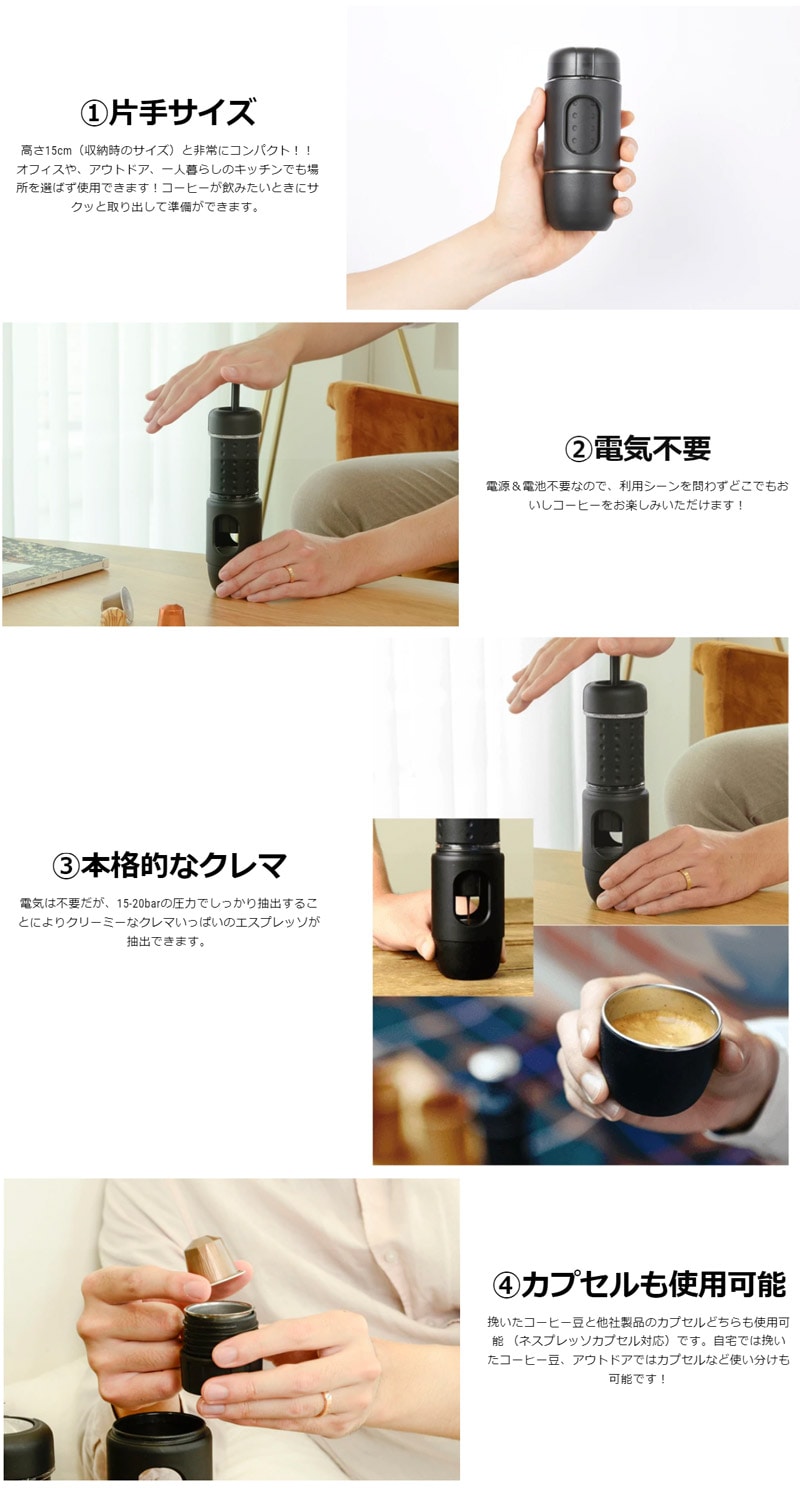 ①片手サイズ

高さ15cm（収納時のサイズ）と非常にコンパクト！！オフィスや、アウトドア、一人暮らしのキッチンでも場所を選ばず使用できます！コーヒーが飲みたいときにサクッと取り出して準備ができます。

②電気不要

電源＆電池不要なので、利用シーンを問わずどこでもおいしコーヒーをお楽しみいただけます！

③本格的なクレマ

電気は不要だが、15-20barの圧力でしっかり抽出することによりクリーミーなクレマいっぱいのエスプレッソが抽出できます。

④カプセルも使用可能

挽いたコーヒー豆と他社製品のカプセルどちらも使用可能（ネスプレッソカプセル対応）です。自宅では挽いたコーヒー豆、アウトドアではカプセルなど使い分けも可能です！