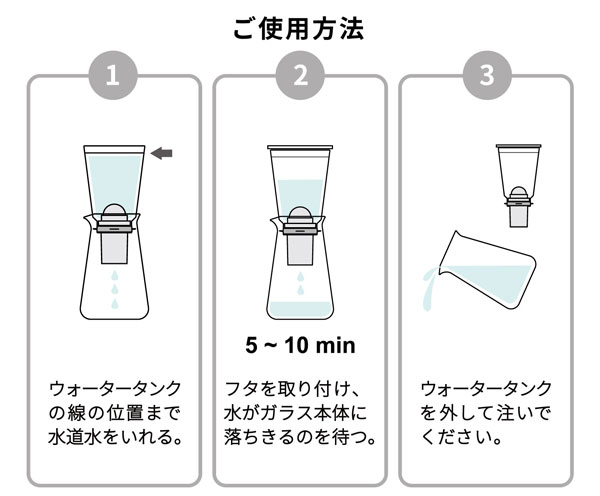 ご使用方法

1

ウォータータンクの線の位置まで水道水をいれる。

2

5 ~ 10 min

フタを取り付け、水がガラス本体に落ちきるのを待つ。

3

ウォータータンクを外して注いでください。