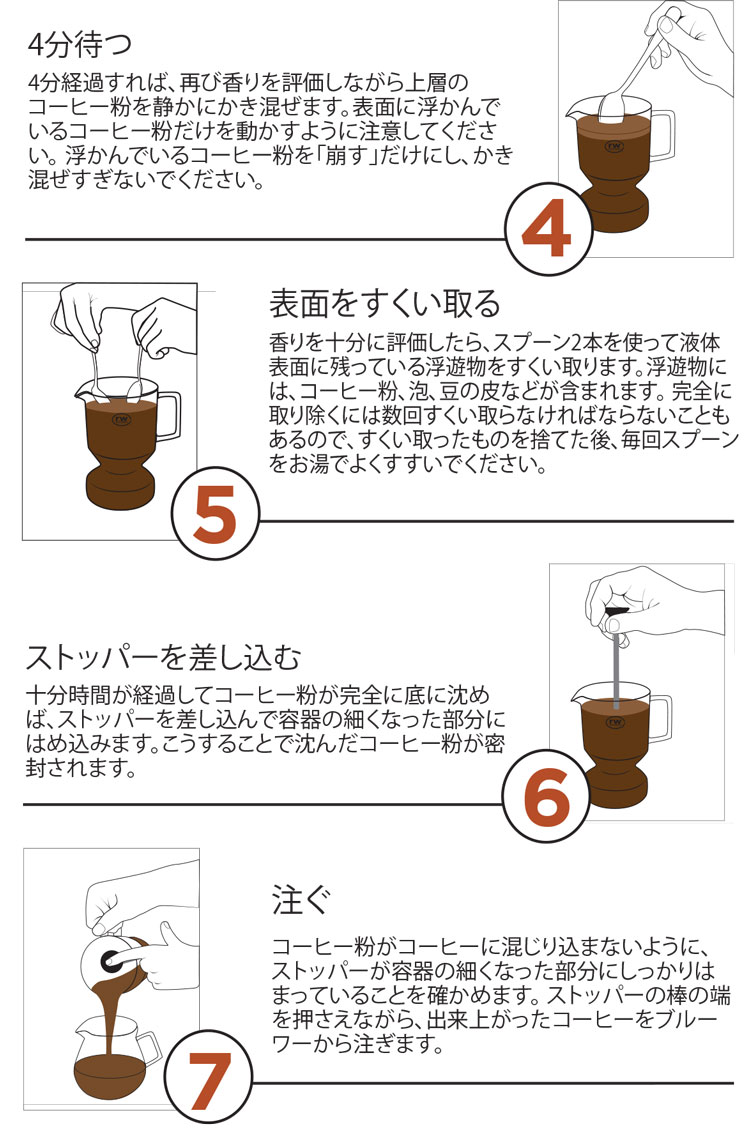 4分待つ

4分経過すれば、再び香りを評価しながら上層のコーヒー粉を静かにかき混ぜます。表面に浮かんでいるコーヒー粉だけを動かすように注意してください。浮かんでいるコーヒー粉を「崩す」だけにし、かき混ぜすぎないでください。

4

表面をすくい取る

香りを十分に評価したら、スプーン2本を使って液体表面に残っている浮遊物をすくい取ります。浮遊物には、コーヒー粉、泡、豆の皮などが含まれます。完全に取り除くには数回すくい取らなければならないこともあるので、すくい取ったものを捨てた後、毎回スプーンをお湯でよくすすいでください。

5

ストッパーを差し込む

十分時間が経過してコーヒー粉が完全に底に沈めば、ストッパーを差し込んで容器の細くなった部分にはめ込みます。こうすることで沈んだコーヒー粉が密封されます。

6

注ぐ

コーヒー粉がコーヒーに混じり込まないように、ストッパーが容器の細くなった部分にしっかりはまっていることを確かめます。ストッパーの棒の端を押さえながら、出来上がったコーヒーをブルーワーから注ぎます。

7