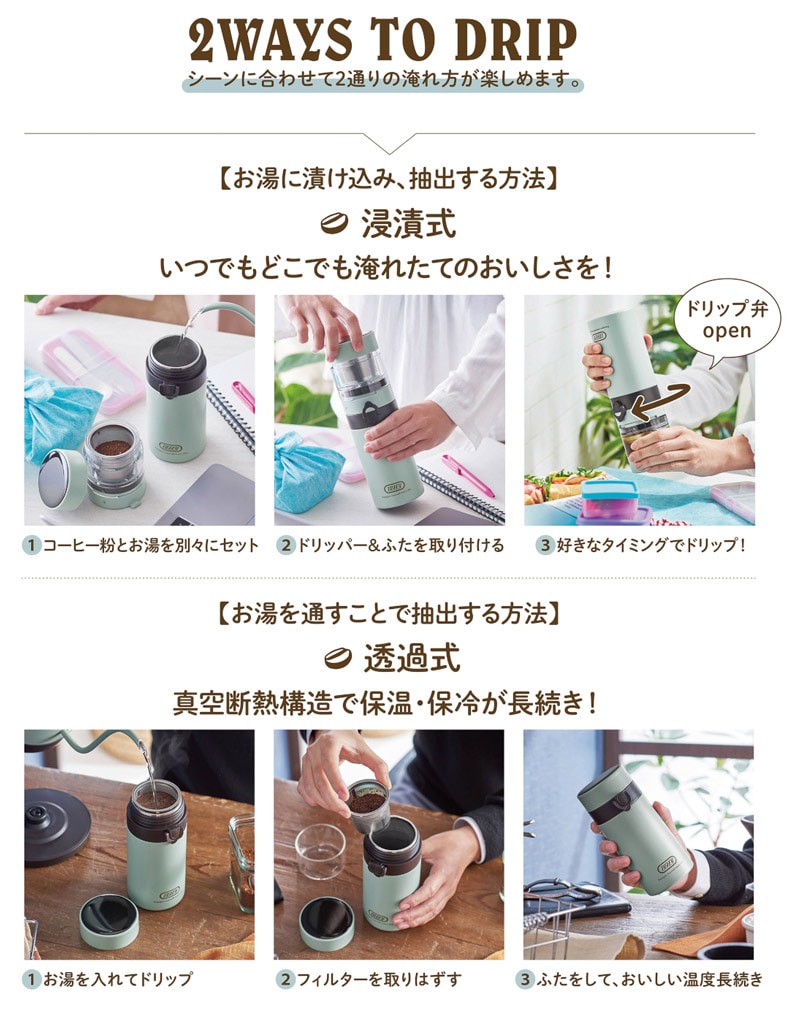 2WAYS TO DRIP
シーンに合わせて2通りの淹れ方が楽しめます。

【お湯に漬け込み、抽出する方法】
浸漬式
いつでもどこでも淹れたてのおいしさを！

ドリップ弁 open

1 コーヒー粉とお湯を別々にセット
2 ドリッパー＆ふたを取り付ける
3 好きなタイミングでドリップ！

【お湯を通すことで抽出する方法】
透過式
真空断熱構造で保温・保冷が長続き！

1 お湯を入れてドリップ
2 フィルターを取りはずす
3 ふたをして、おいしい温度長続き