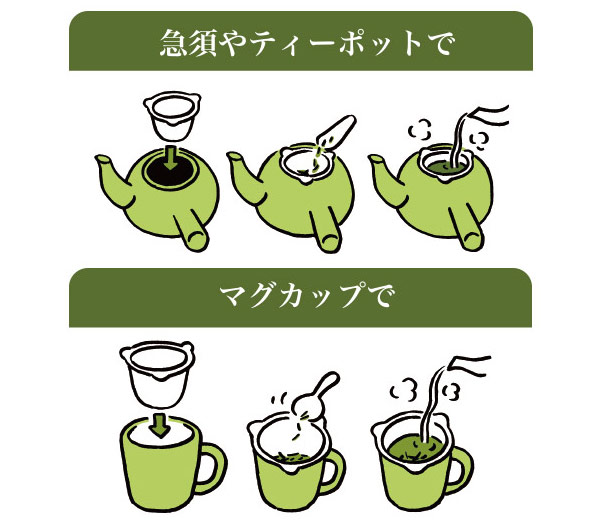 急須やティーポットで

マグカップで