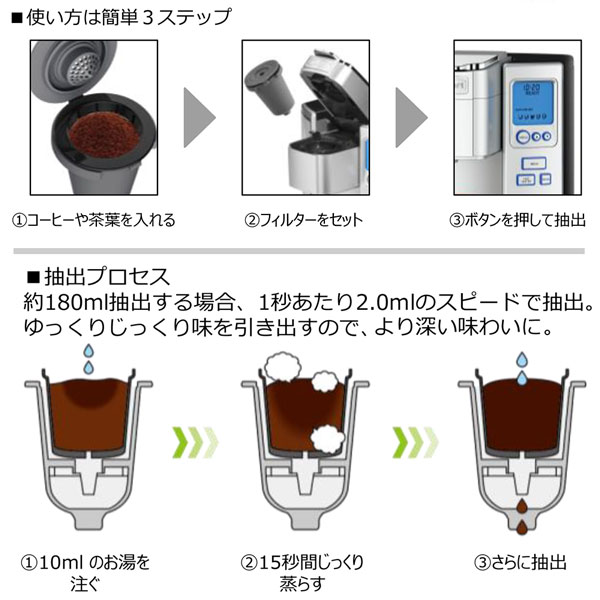 ■使い方は簡単３ステップ

①コーヒーや茶葉を入れる

②フィルターをセット

③ボタンを押して抽出

■抽出プロセス
約180ml抽出する場合、1秒あたり2.0mlのスピードで抽出。
ゆっくりじっくり味を引き出すので、より深い味わいに。

①10ml のお湯を注ぐ

②15秒間じっくり蒸らす

③さらに抽出